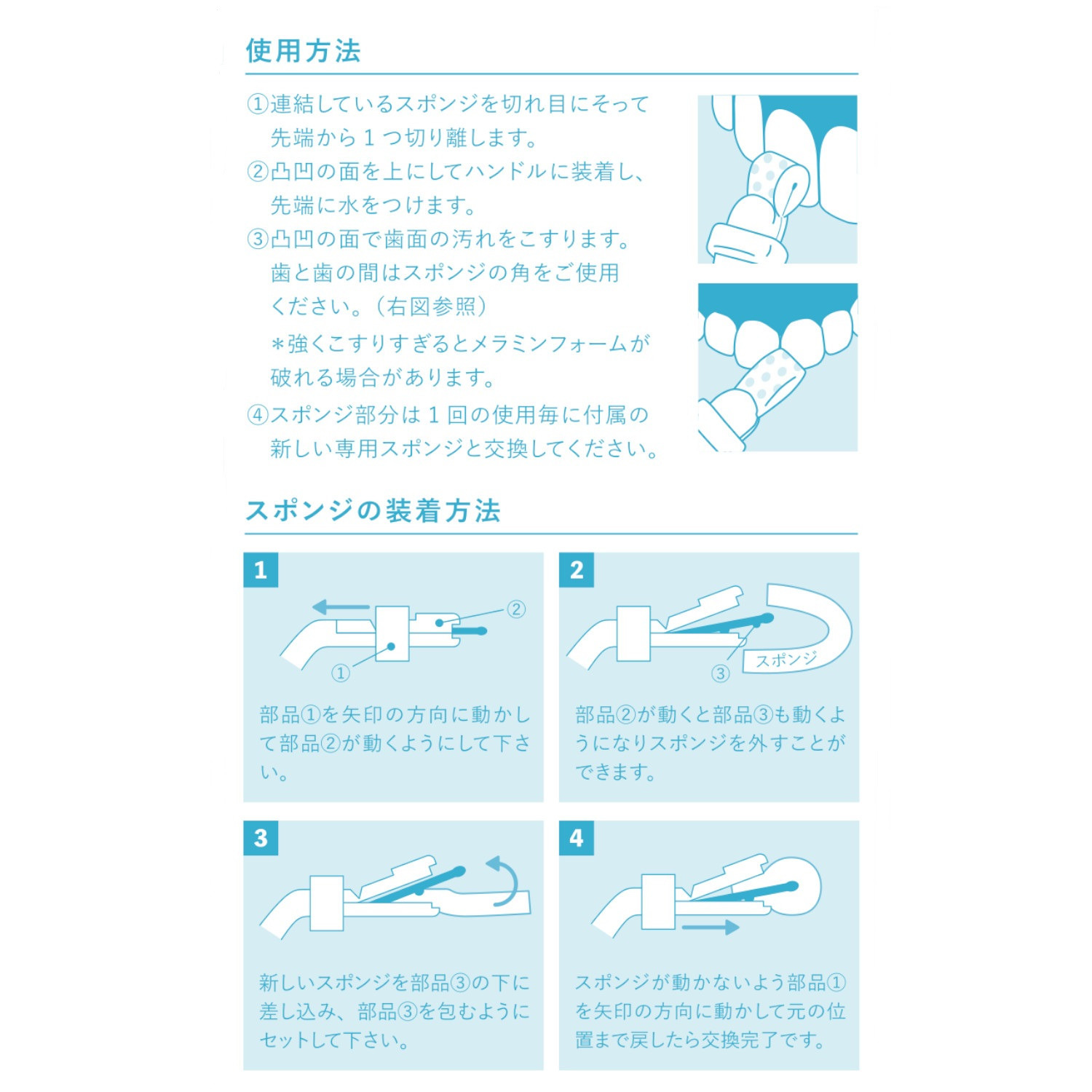 使用方法

①連結しているスポンジを切れ目にそって先端から１つ切り離します。
②凸凹の面を上にしてハンドルに装着し、先端に水をつけます。
③凸凹の面で歯面の汚れをこすります。歯と歯の間はスポンジの角をご使用ください。（右図参照）
＊強くこすりすぎるとメラミンフォームが破れる場合があります。
④スポンジ部分は１回の使用毎に付属の新しい専用スポンジと交換してください。

スポンジの装着方法

1

②
①

部品①を矢印の方向に動かして部品②が動くようにして下さい。

2

③
スポンジ

部品②が動くと部品③も動くようになりスポンジを外すことができます。

3

新しいスポンジを部品③の下に差し込み、部品③を包むようにセットして下さい。

4

スポンジが動かないよう部品①を矢印の方向に動かして元の位置まで戻したら交換完了です。