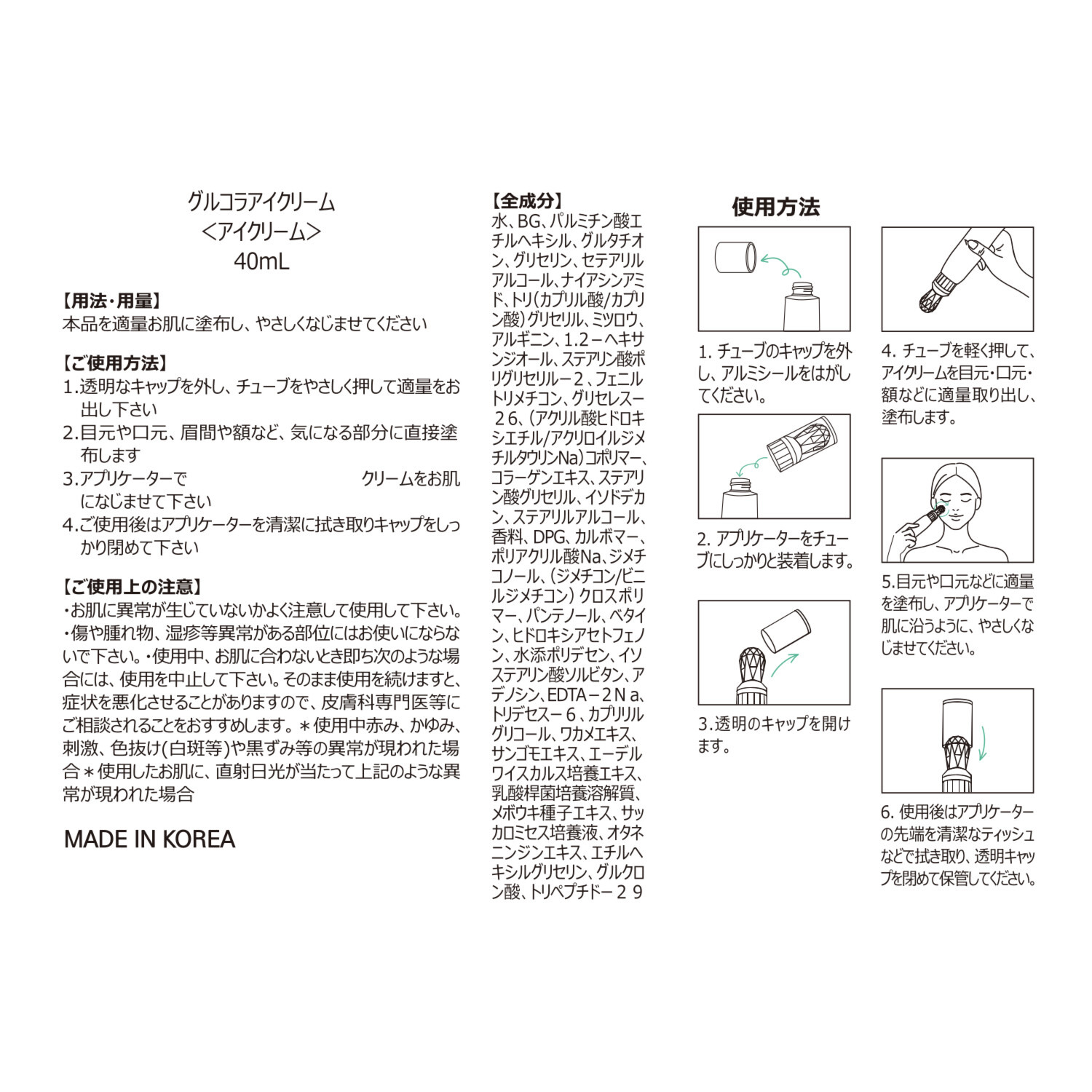 グルコラアイクリーム
＜アイクリーム＞
40mL

【用法・用量】
本品を適量お肌に塗布し、やさしくなじませてください

【ご使用方法】
1.透明なキャップを外し、チューブをやさしく押して適量をお出し下さい
2.目元や口元、眉間や額など、気になる部分に直接塗布します
3.アプリケーターで　クリームをお肌になじませて下さい
4.ご使用後はアプリケーターを清潔に拭き取りキャップをしっかり閉めて下さい

【ご使用上の注意】
・お肌に異常が生じていないかよく注意して使用して下さい。・傷や腫れ物、湿疹等異常がある部位にはお使いにならないで下さい。・使用中、お肌に合わないとき即ち次のような場合には、使用を中止して下さい。そのまま使用を続けますと、症状を悪化させることがありますので、皮膚科専門医等にご相談されることをおすすめします。＊使用中赤み、かゆみ、刺激、色抜け(白斑等)や黒ずみ等の異常が現われた場合＊使用したお肌に、直射日光が当たって上記のような異常が現われた場合

MADE IN KOREA

【全成分】
水、BG、パルミチン酸エチルヘキシル、グルタチオン、グリセリン、セテアリルアルコール、ナイアシンアミド、トリ(カプリル酸/カプリン酸)グリセリル、ミツロウ、アルギニン、1.2－ヘキサンジオール、ステアリン酸ポリグリセリル－２、フェニルトリメチコン、グリセレス－２６、(アクリル酸ヒドロキシエチル/アクリロイルジメチルタウリンNa)コポリマー、コラーゲンエキス、ステアリン酸グリセリル、イソドデカン、ステアリルアルコール、香料、DPG、カルボマー、ポリアクリル酸Na、ジメチコノール、(ジメチコン/ビニルジメチコン)クロスポリマー、パンテノール、ベタイン、ヒドロキシアセトフェノン、水添ポリデセン、イソステアリン酸ソルビタン、アデノシン、EDTA－2Ｎa、トリデセス－６、カプリリルグリコール、ワカメエキス、サンゴモエキス、エーデルワイスカルス培養エキス、乳酸桿菌培養溶解質、メボウキ種子エキス、サッカロミセス培養液、オタネニンジンエキス、エチルヘキシルグリセリン、グルクロン酸、トリペプチド－２９

使用方法
1. チューブのキャップを外し、アルミシールをはがしてください。
2. アプリケーターをチューブにしっかりと装着します。
3.透明のキャップを開けます。
4. チューブを軽く押して、アイクリームを目元・口元・額などに適量取り出し、塗布します。
5.目元や口元などに適量を塗布し、アプリケーターで肌に沿うように、やさしくなじませてください。
6. 使用後はアプリケーターの先端を清潔なティッシュなどで拭き取り、透明キャップを閉めて保管してください。