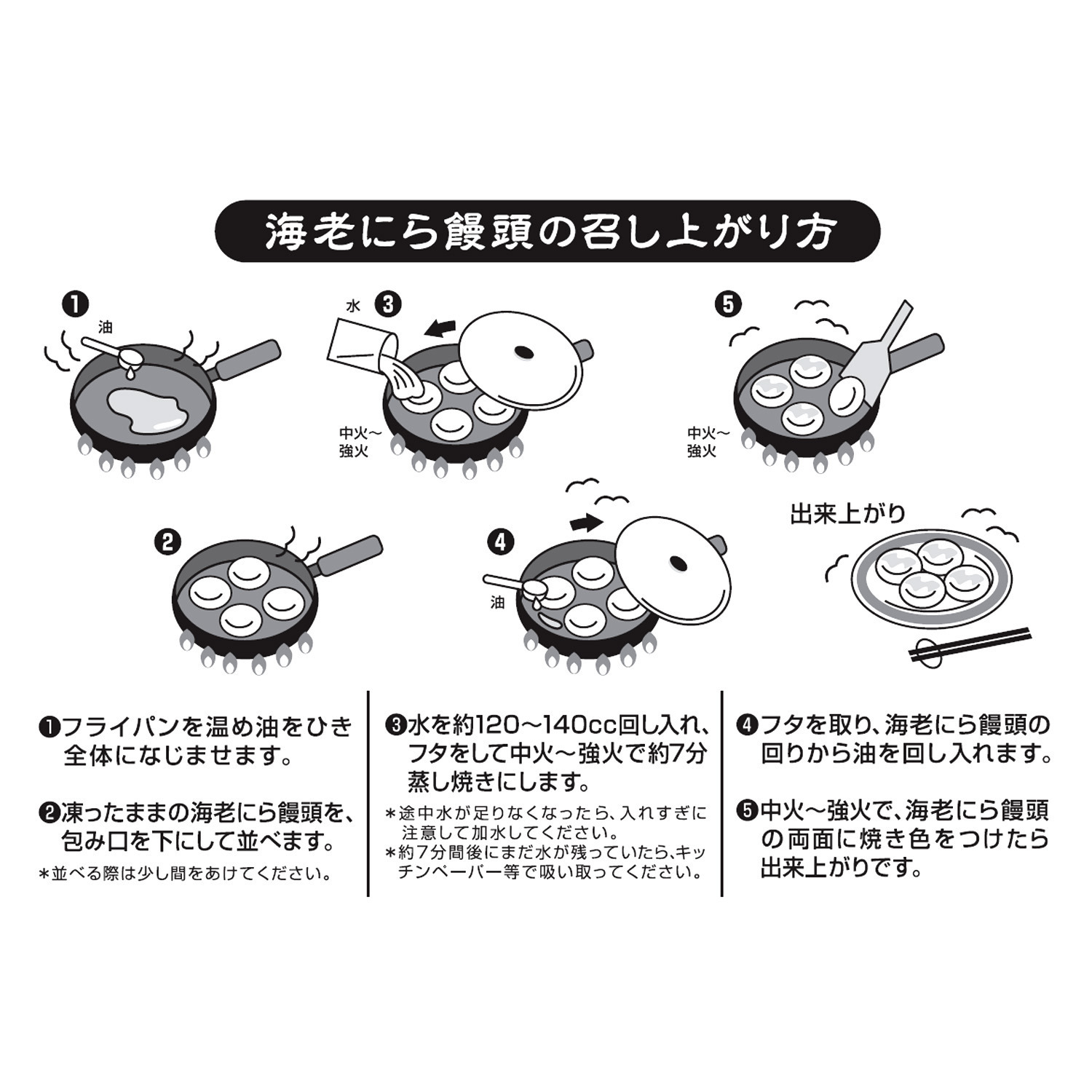 海老にら饅頭の召し上がり方

❶
油

水 ❸
中火～強火

❺
中火～強火

❷

❹
油

出来上がり

❶フライパンを温め油をひき全体になじませます。

❷凍ったままの海老にら饅頭を、包み口を下にして並べます。
＊並べる際は少し間をあけてください。

❸水を約120～140cc回し入れ、フタをして中火～強火で約7分蒸し焼きにします。
＊途中水が足りなくなったら、入れすぎに注意して加水してください。
＊約7分間後にまだ水が残っていたら、キッチンペーパー等で吸い取ってください。

❹フタを取り、海老にら饅頭の回りから油を回し入れます。

❺中火～強火で、海老にら饅頭の両面に焼き色をつけたら出来上がりです。