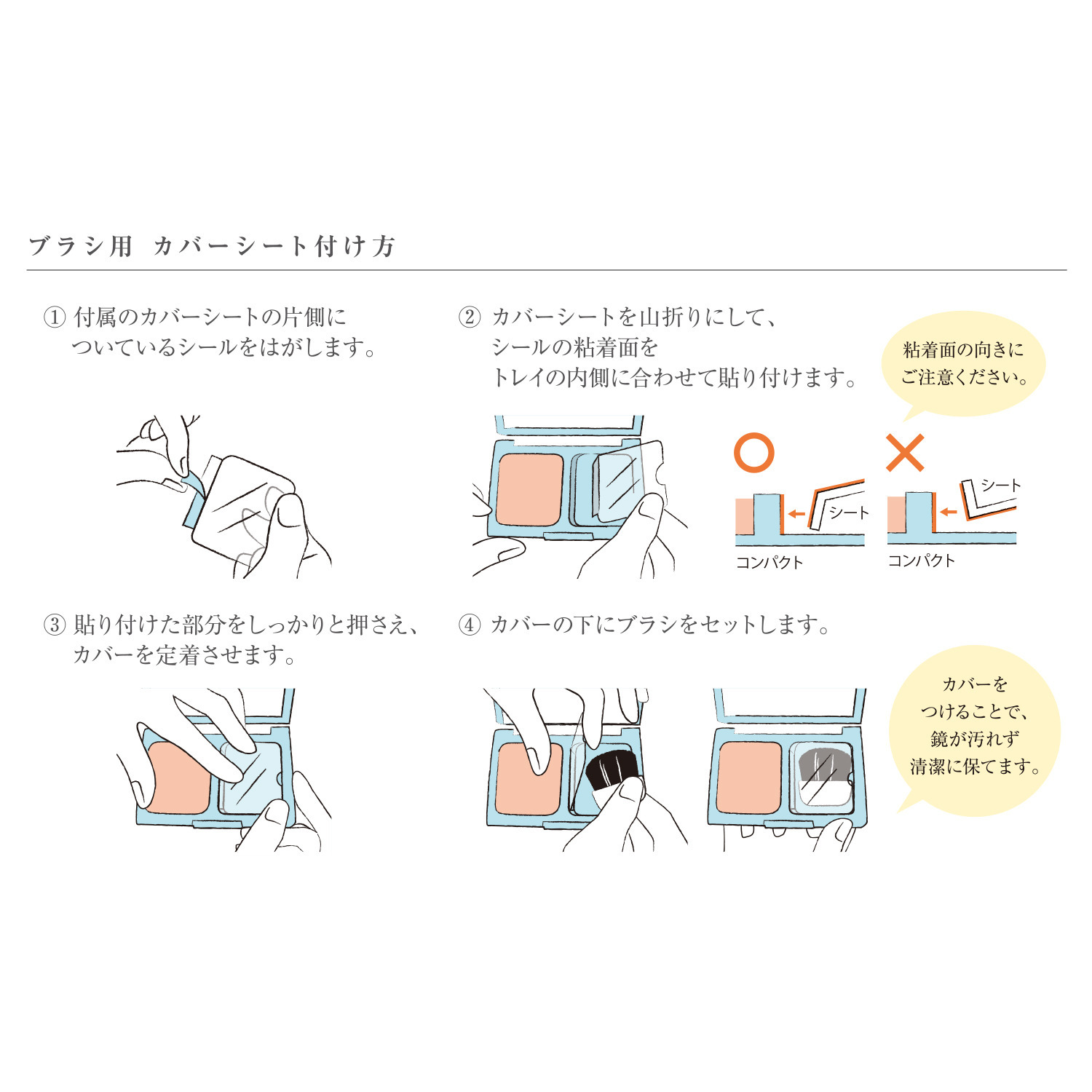 ブラシ用　カバーシート付け方

① 付属のカバーシートの片側についているシールをはがします。

② カバーシートを山折りにして、シールの粘着面をトレイの内側に合わせて貼り付けます。

粘着面の向きにご注意ください。

○

シート

コンパクト

×

シート

コンパクト

③ 貼り付けた部分をしっかりと押さえ、カバーを定着させます。

④ カバーの下にブラシをセットします。

カバーをつけることで、鏡が汚れず清潔に保てます。