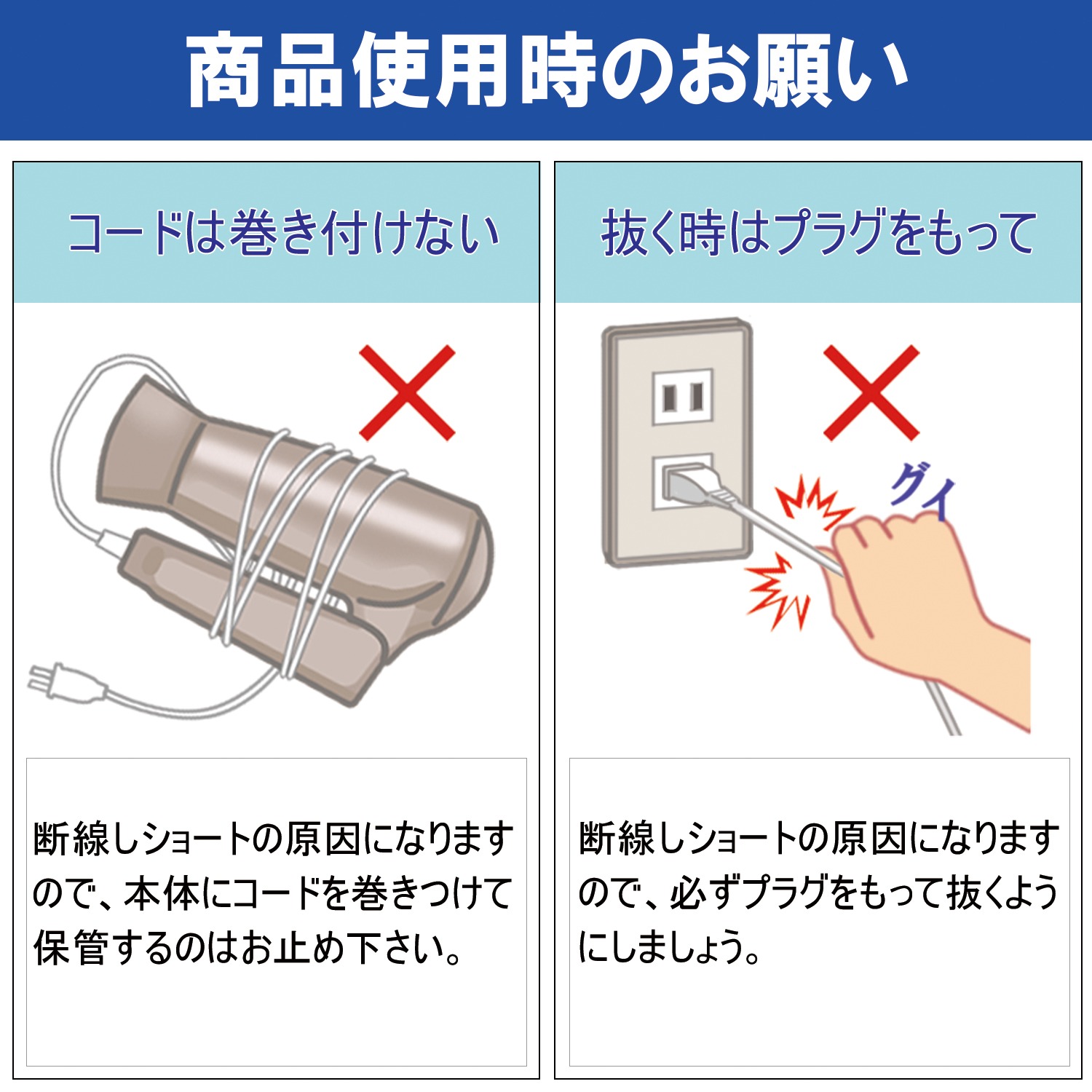 商品使用時のお願い

コードは巻き付けない

断線しショートの原因になりますので、本体にコードを巻きつけて保管するのはお止め下さい。

抜く時はプラグをもって

グイ

断線しショートの原因になりますので、必ずプラグをもって抜くようにしましょう。