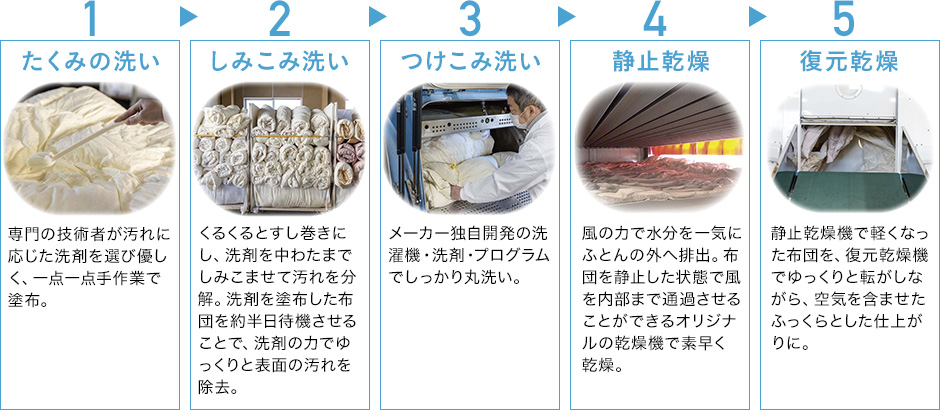 1

たくみの洗い

専門の技術者が汚れに応じた洗剤を選び優しく、一点一点手作業で塗布。

2

しみこみ洗い

くるくるとすし巻きにし、洗剤を中わたまでしみこませて汚れを分解。洗剤を塗布した布団を約半日待機させることで、洗剤の力でゆっくりと表面の汚れを除去。

3

つけこみ洗い

メーカー独自開発の洗濯機・洗剤・プログラムでしっかり丸洗い。

4

静止乾燥

風の力で水分を一気にふとんの外へ排出。布団を静止した状態で風を内部まで通過させることができるオリジナルの乾燥機で素早く乾燥。

5

復元乾燥

静止乾燥機で軽くなった布団を、復元乾燥機でゆっくりと転がしながら、空気を含ませたふっくらとした仕上がりに。